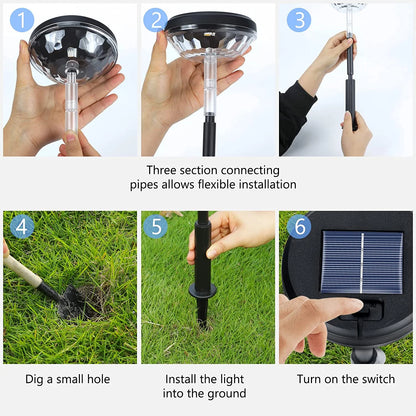 1

2

3

Three section connecting pipes allows flexible installation

4

5

6

Dig a small hole

Install the light into the ground

Turn on the switch