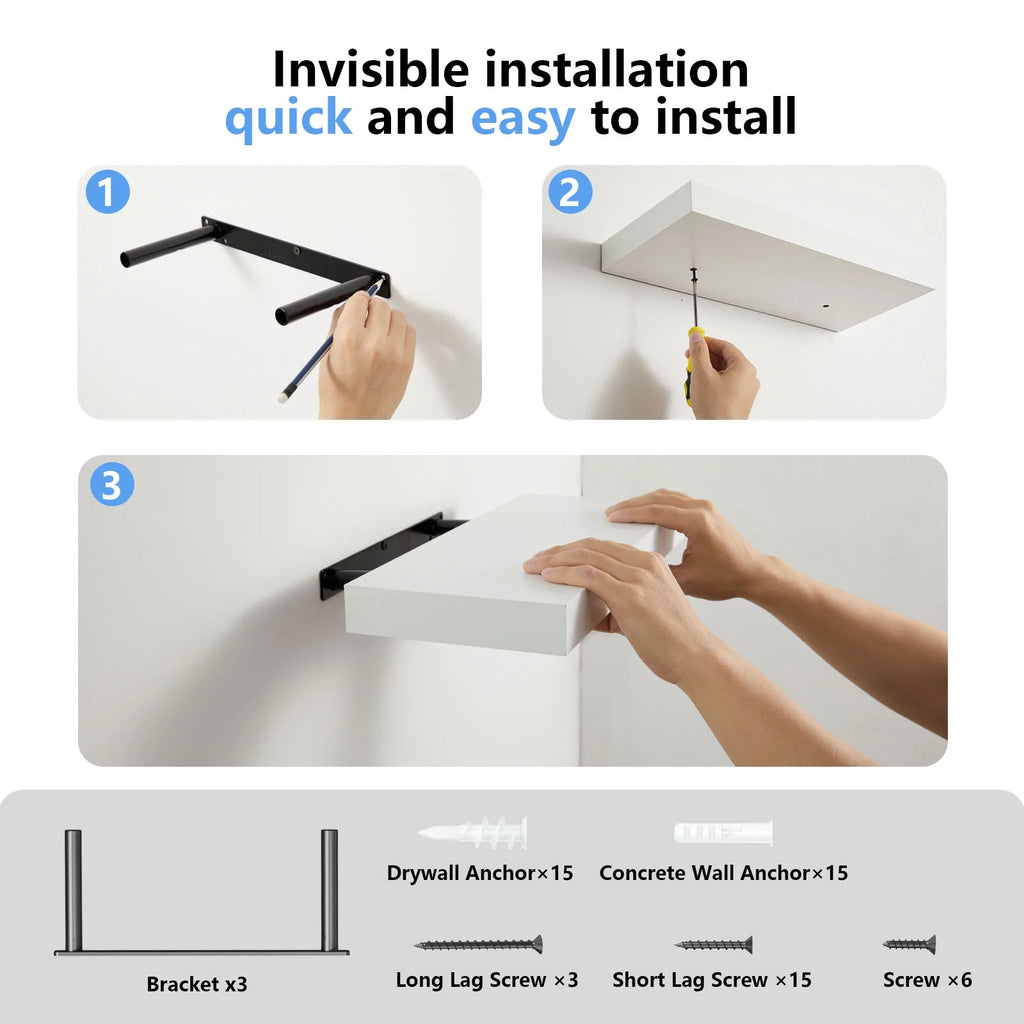 Invisible installation
quick and easy to install

1

2

3

Bracket x3

Drywall Anchor×15

Concrete Wall Anchor×15

Long Lag Screw ×3

Short Lag Screw ×15

Screw ×6