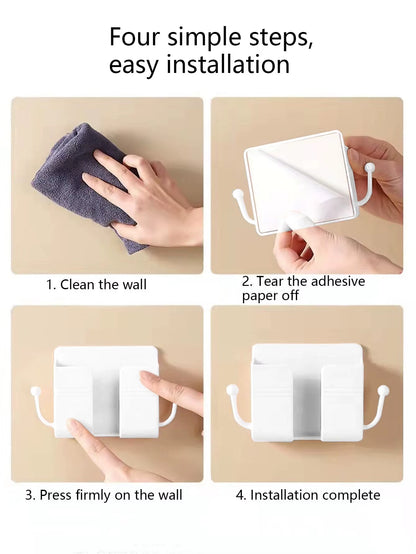 Four simple steps,
easy installation

1. Clean the wall

2. Tear the adhesive paper off

3. Press firmly on the wall

4. Installation complete